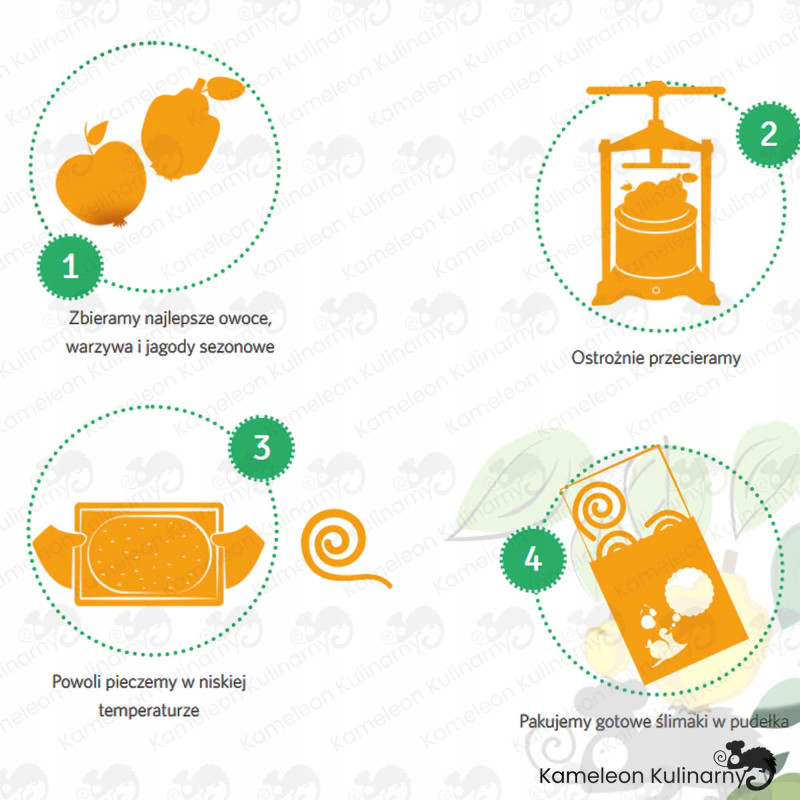 1

Zbieramy najlepsze owoce, warzywa i jagody sezonowe

2

Ostrożnie przecieramy

3

Powoli pieczemy w niskiej temperaturze

4

Pakujemy gotowe ślimaki w pudełka

Kameleon Kulinarny